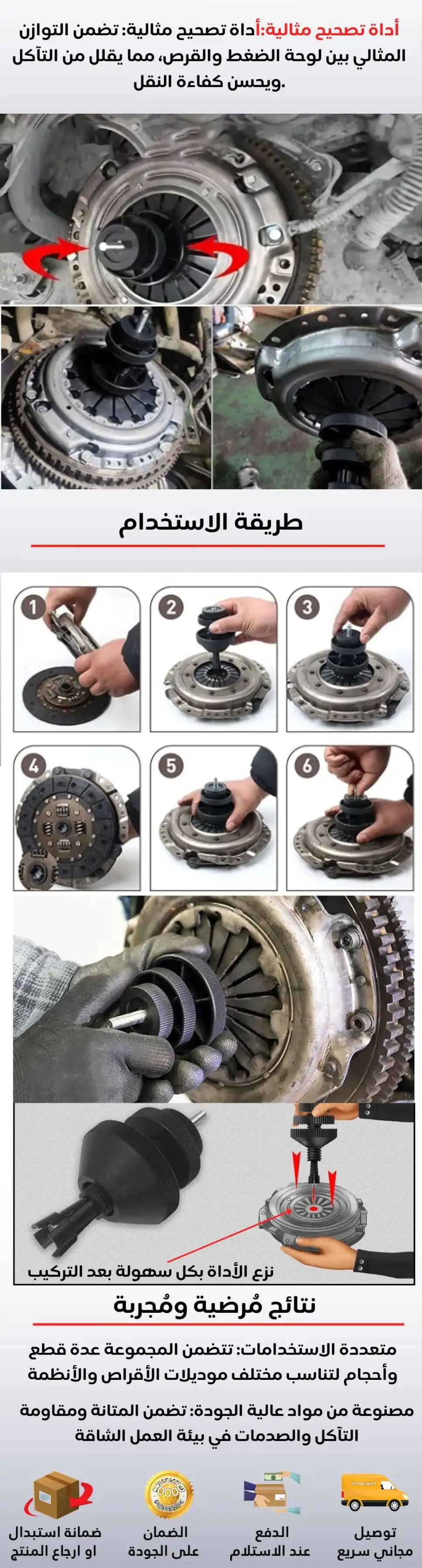 أداة تصحيح مثالية:أداة تصحيح مثالية: تضمن التوازن المثالي بين لوحة الضغط والقرص، مما يقلل من التآكل .ويحسن كفاءة النقل

طريقة الاستخدام

1
2
3
4
5
6

نزع الأداة بكل سهولة بعد التركيب

نتائج مُرضية ومُجربة

متعددة الاستخدامات: تتضمن المجموعة عدة قطع وأحجام لتناسب مختلف موديلات الأقراص والأنظمة

مصنوعة من مواد عالية الجودة: تضمن المتانة ومقاومة التآكل والصدمات في بيئة العمل الشاقة

توصيل مجاني سريع

الدفع عند الاستلام

الضمان على الجودة

ضمانة استبدال او ارجاع المنتج