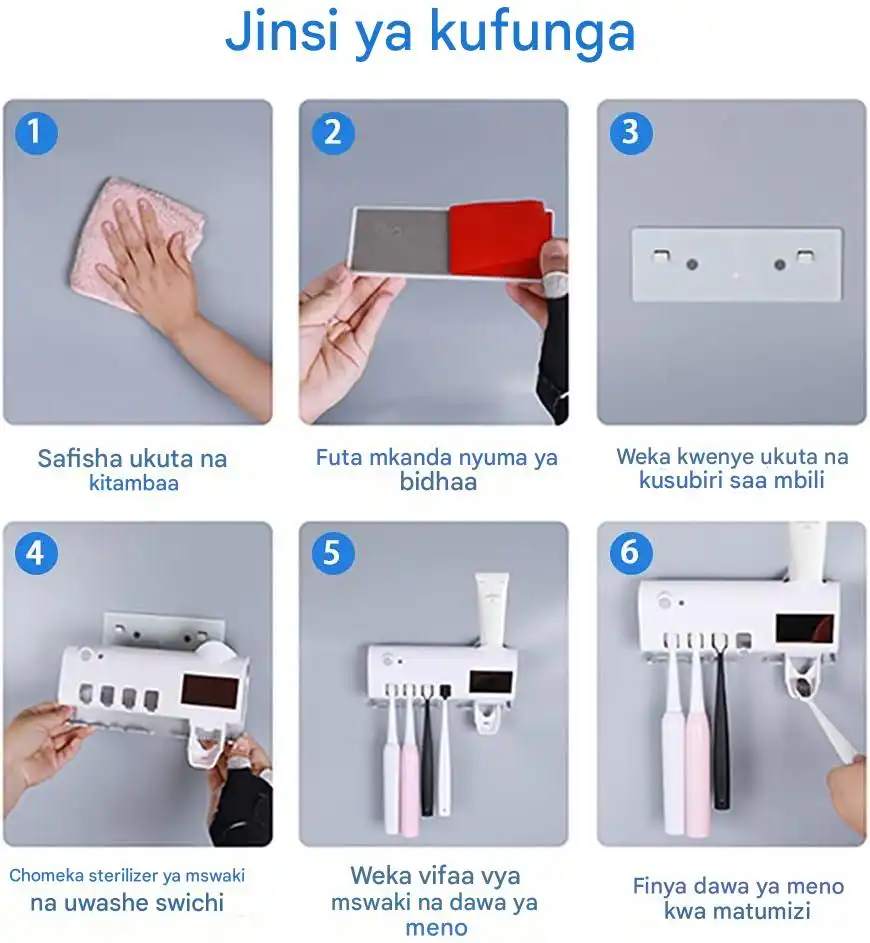 Jinsi ya kufunga

1

Safisha ukuta na kitambaa

2

Futa mkanda nyuma ya bidhaa

3

Weka kwenye ukuta na kusubiri saa mbili

4

Chomeka sterilizer ya mswaki na uwashe swichi

5

Weka vifaa vya mswaki na dawa ya meno

6

Finya dawa ya meno kwa matumizi